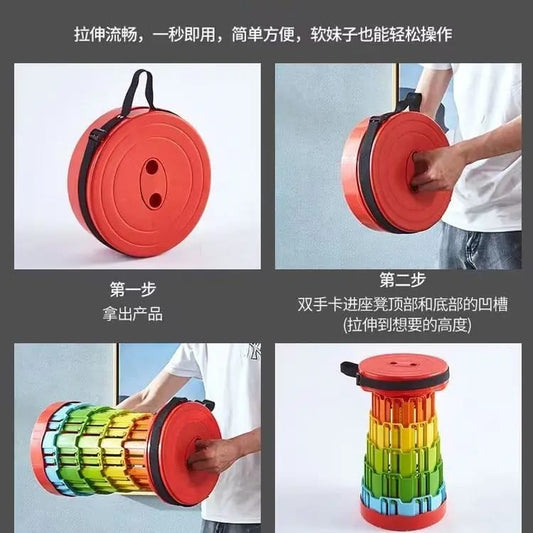 拉伸流畅，一秒即用，简单方便，软妹子也能轻松操作

第一步
拿出产品

第二步
双手卡进座凳顶部和底部的凹槽
(拉伸到想要的高度)